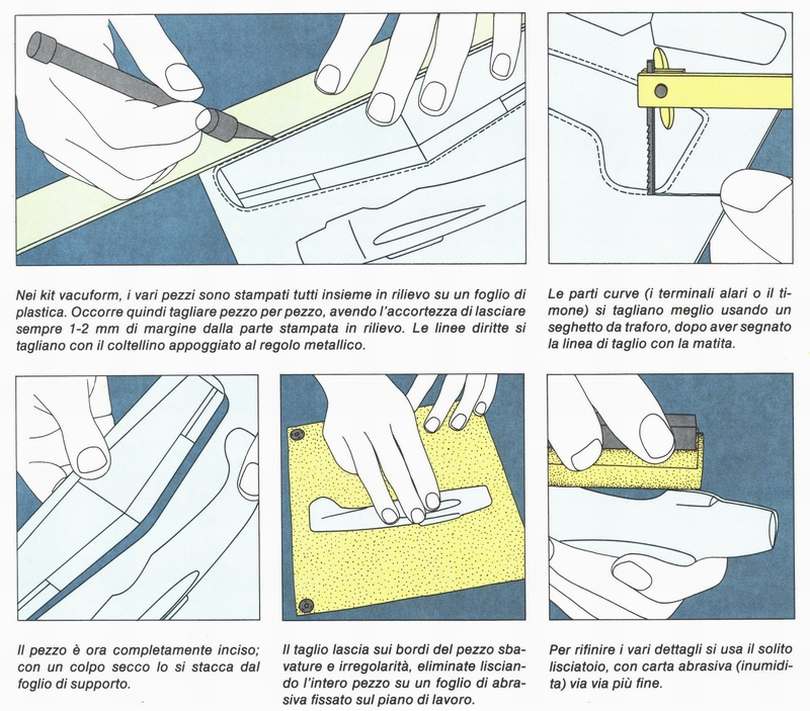 Nei kit vacuform, i vari pezzi sono stampati tutti insieme in rilievo su un foglio di plastica. Occorre quindi tagliare pezzo per pezzo, avendo l'accortezza di lasciare sempre 1-2 mm di margine dalla parte stampata in rilievo. Le linee diritte si tagliano con il coltellino appoggiato al regolo metallico.

Le parti curve (i terminali alari o il timone) si tagliano meglio usando un seghetto da traforo, dopo aver segnato la linea di taglio con la matita.

Il pezzo è ora completamente inciso; con un colpo secco lo si stacca dal foglio di supporto.

Il taglio lascia sui bordi del pezzo sbavature e irregolarità, eliminate lisciando l'intero pezzo su un foglio di abrasiva fissato sul piano di lavoro.

Per rifinire i vari dettagli si usa il solito lisciatoio, con carta abrasiva (inumidita) via via più fine.